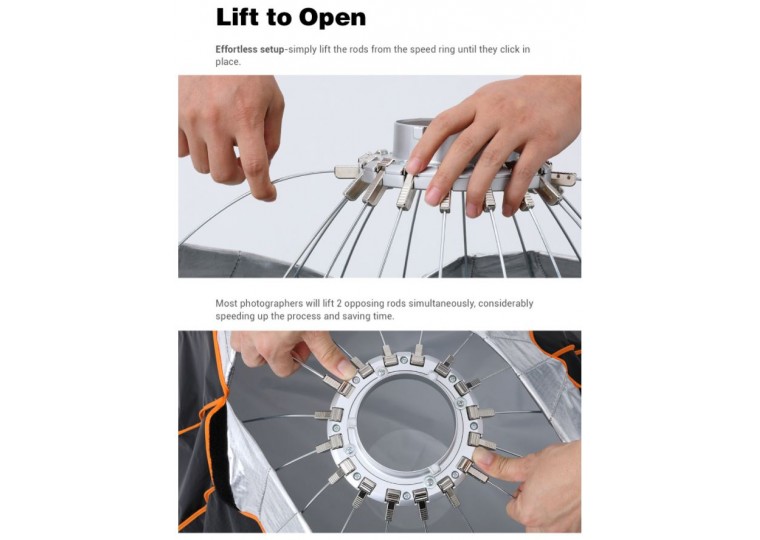 Lift to Open

Effortless setup-simply lift the rods from the speed ring until they click in place.

Most photographers will lift 2 opposing rods simultaneously, considerably speeding up the process and saving time.